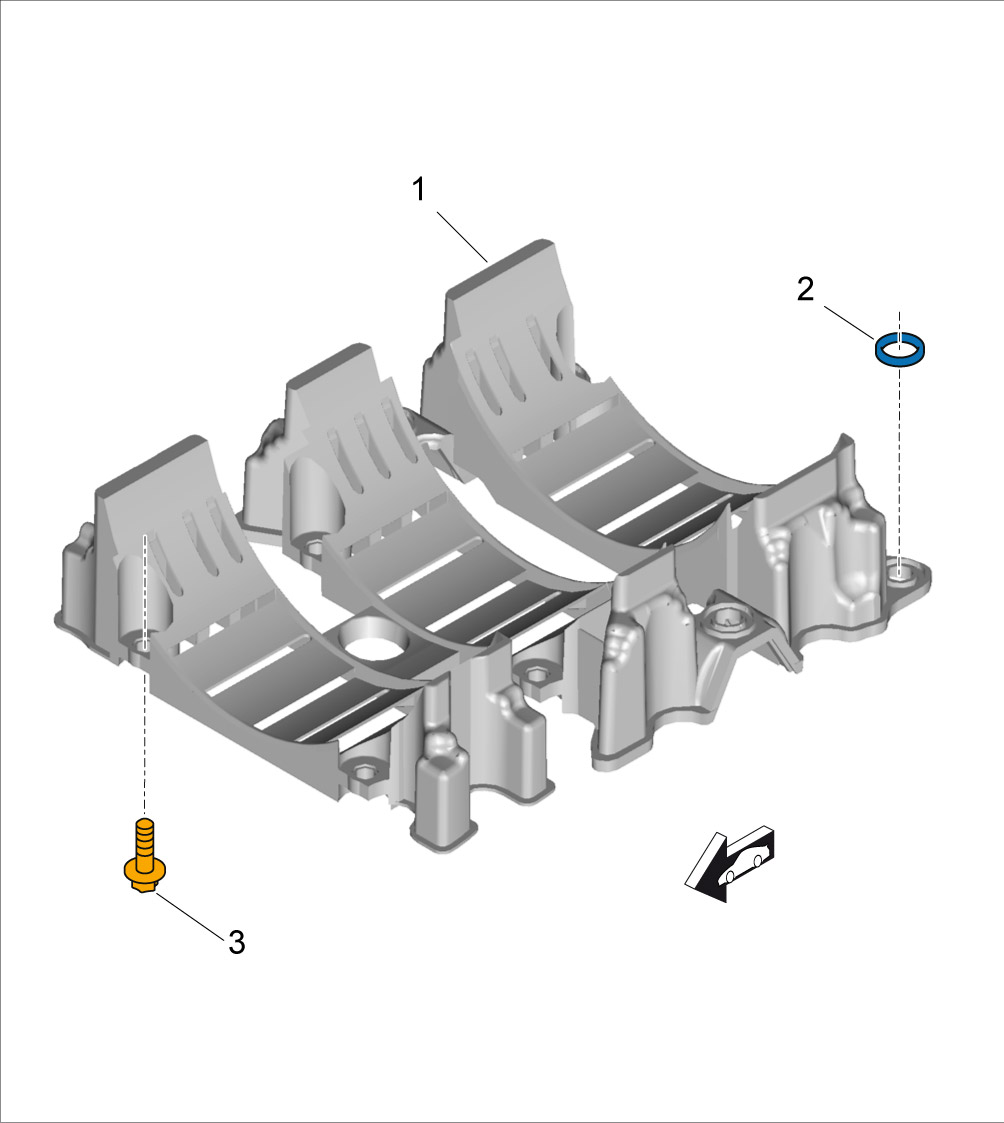 1
2
3