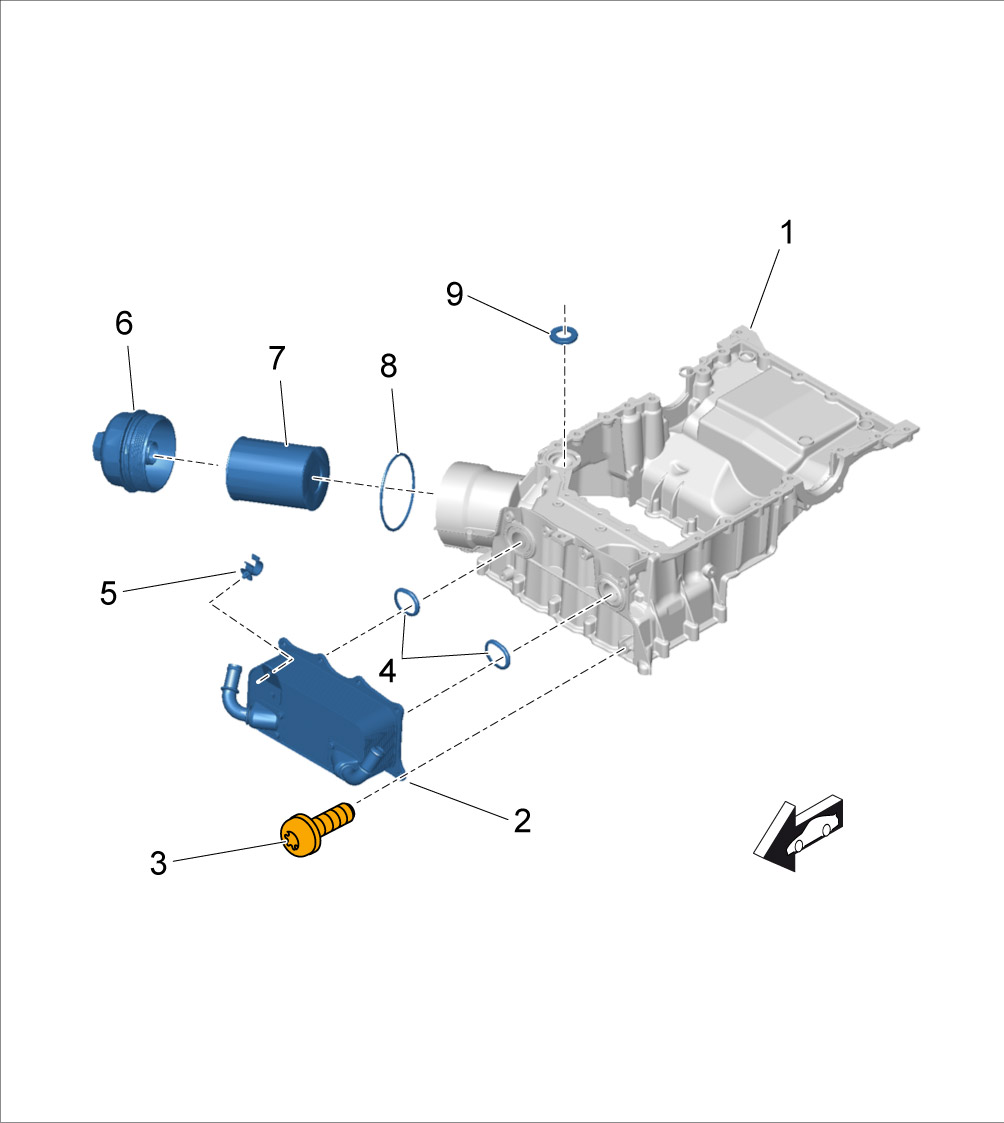 1
9
6
7
8
5
4
2
3