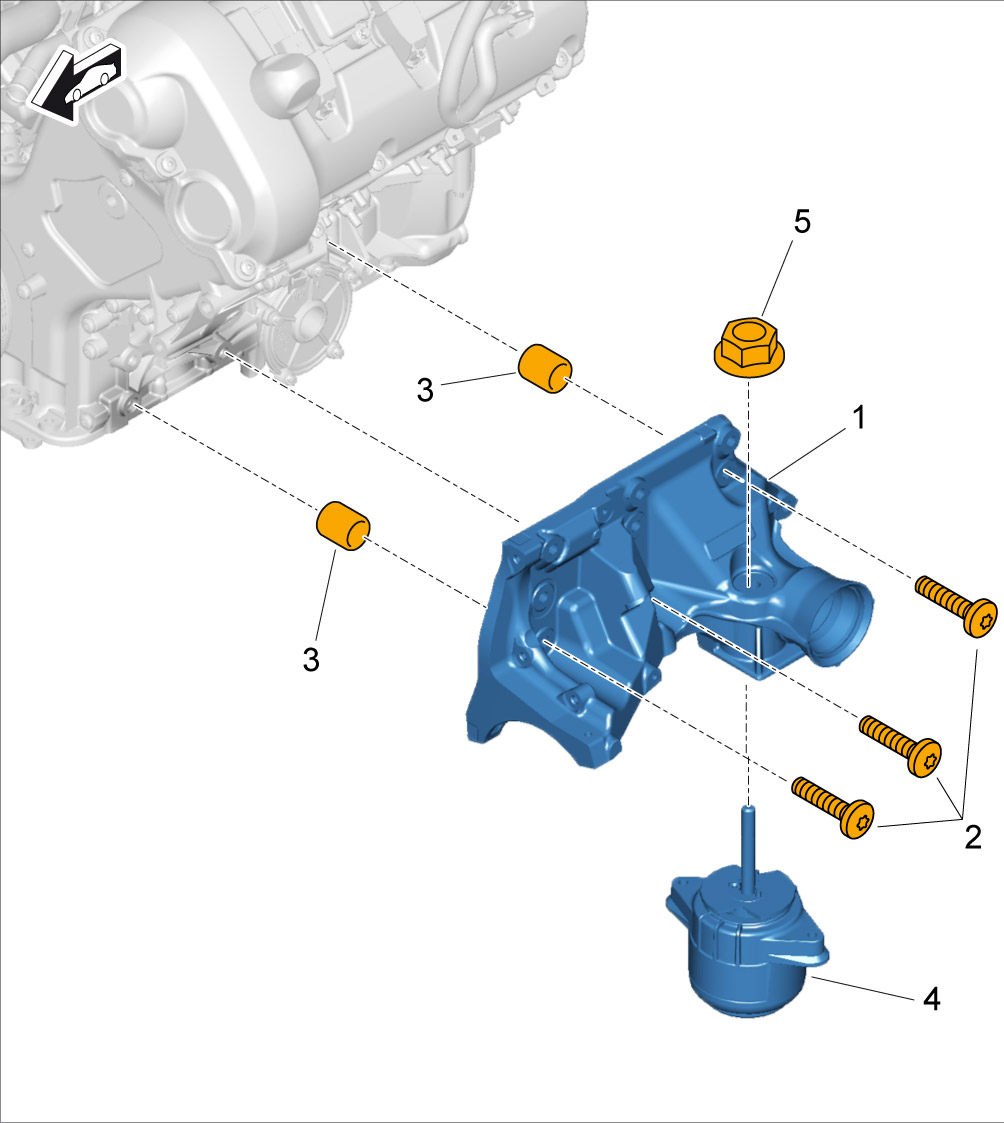 5
3
1
3
2
4