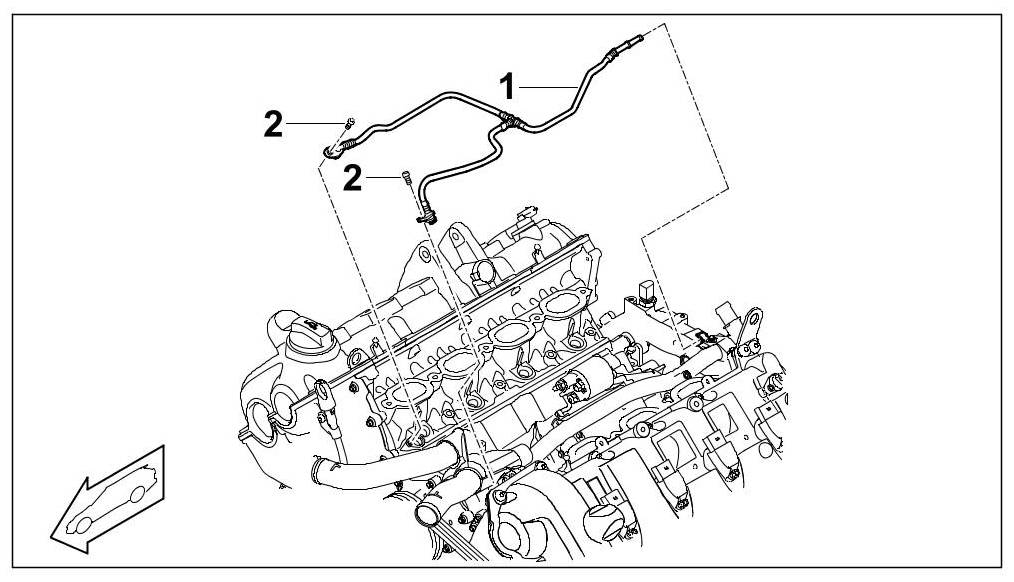 1
2
2