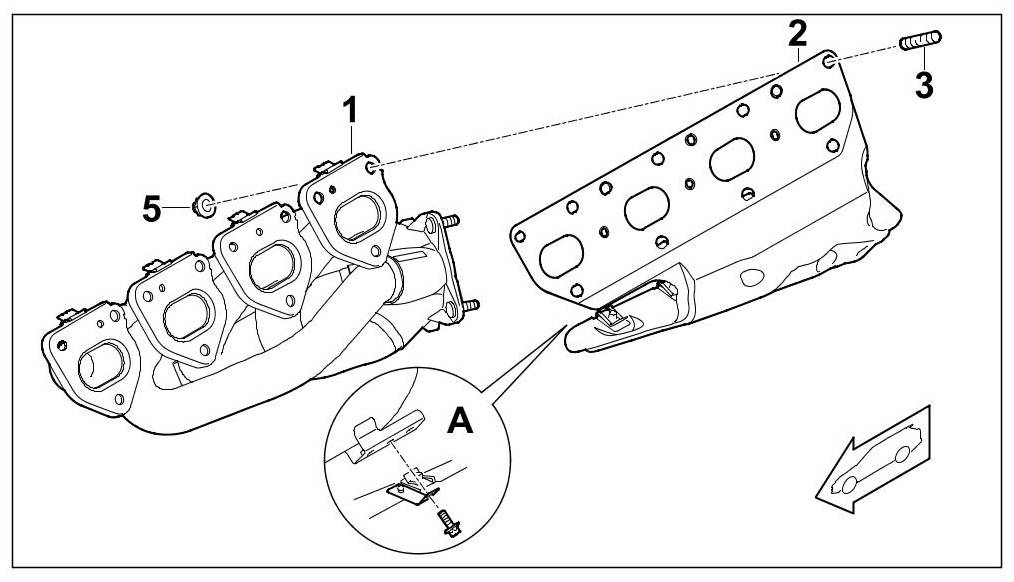 2
3
1
5
A