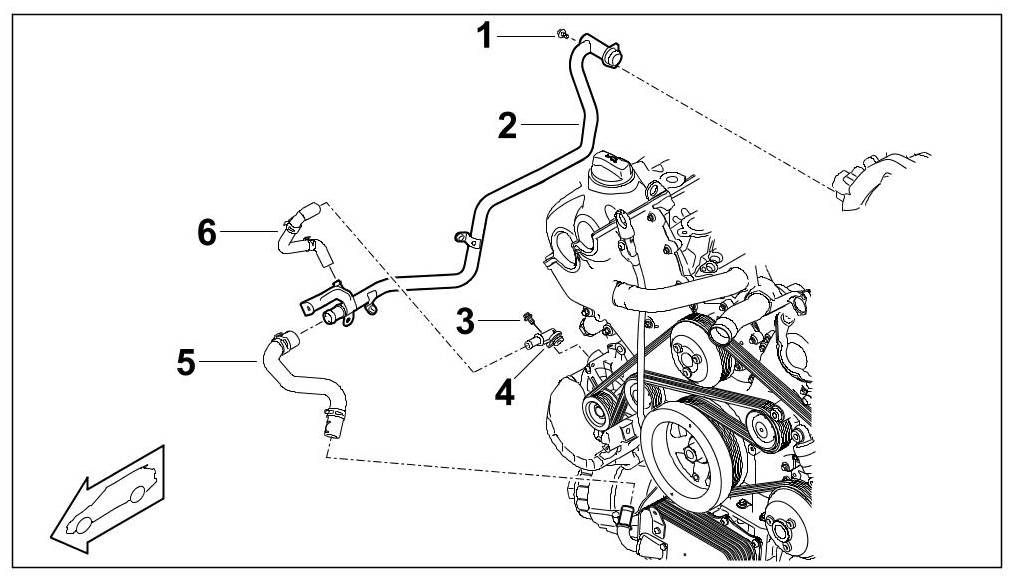 1
2
6
3
5
4