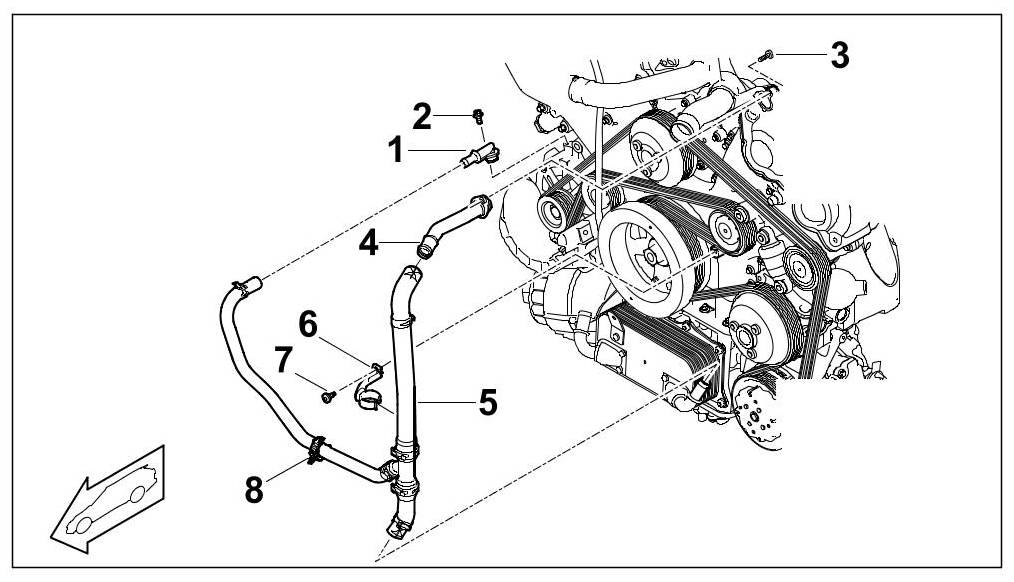 3
2
1
4
6
7
5
8