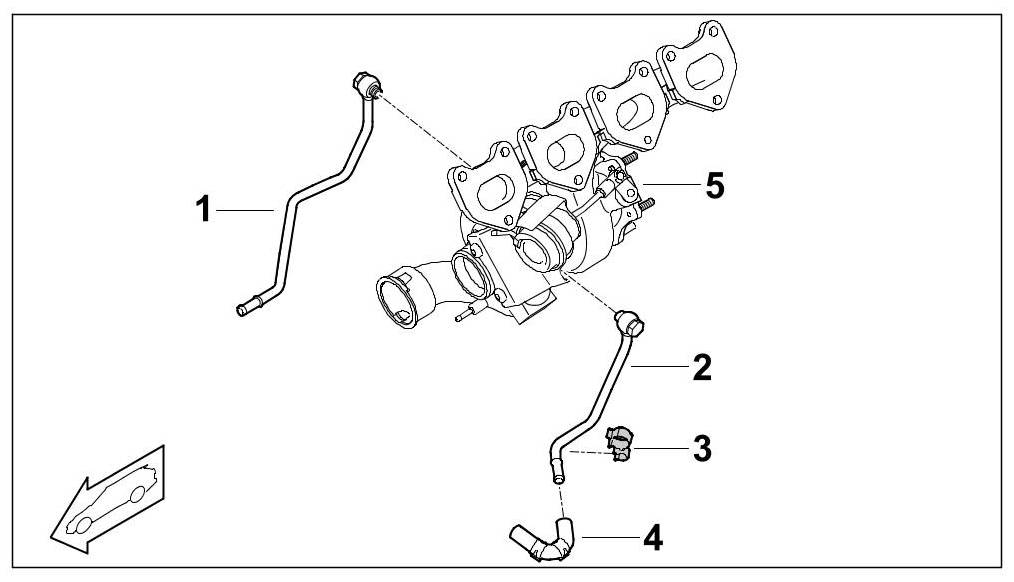 1
5
2
3
4