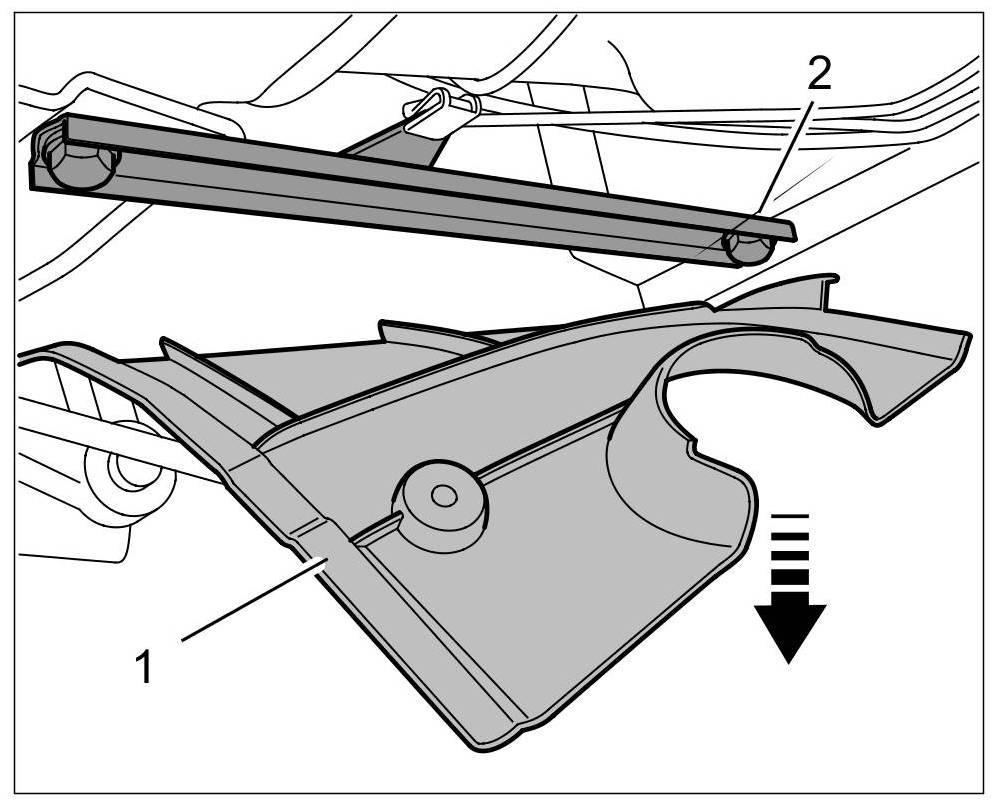 2

1