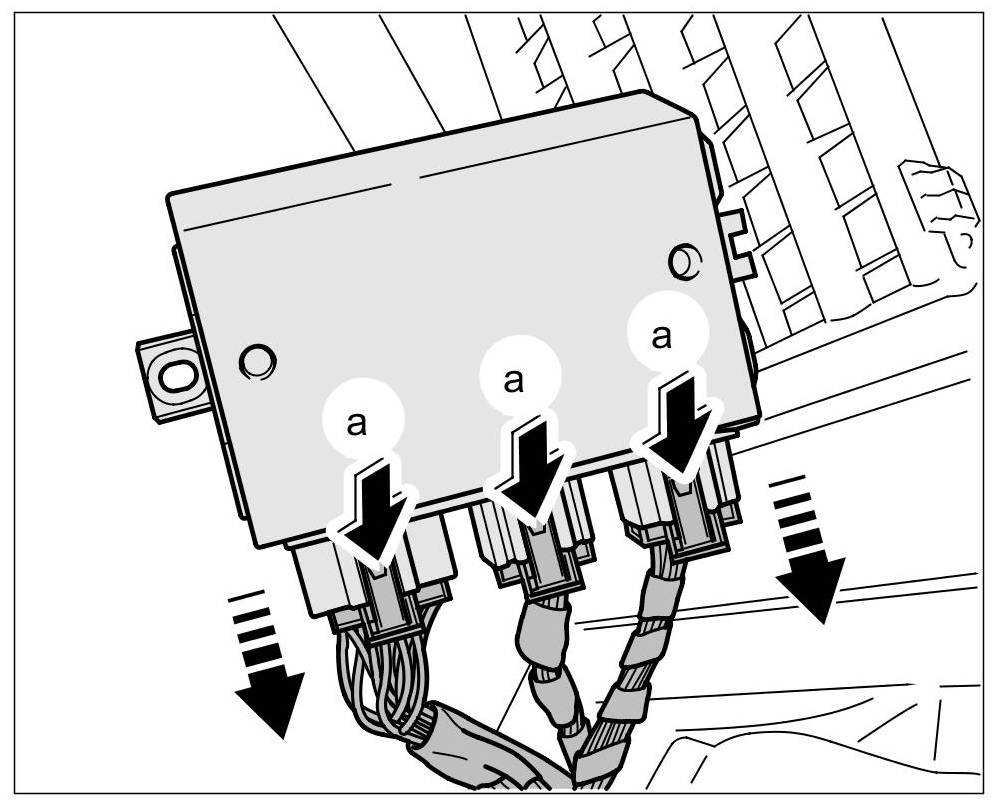 a
a
a