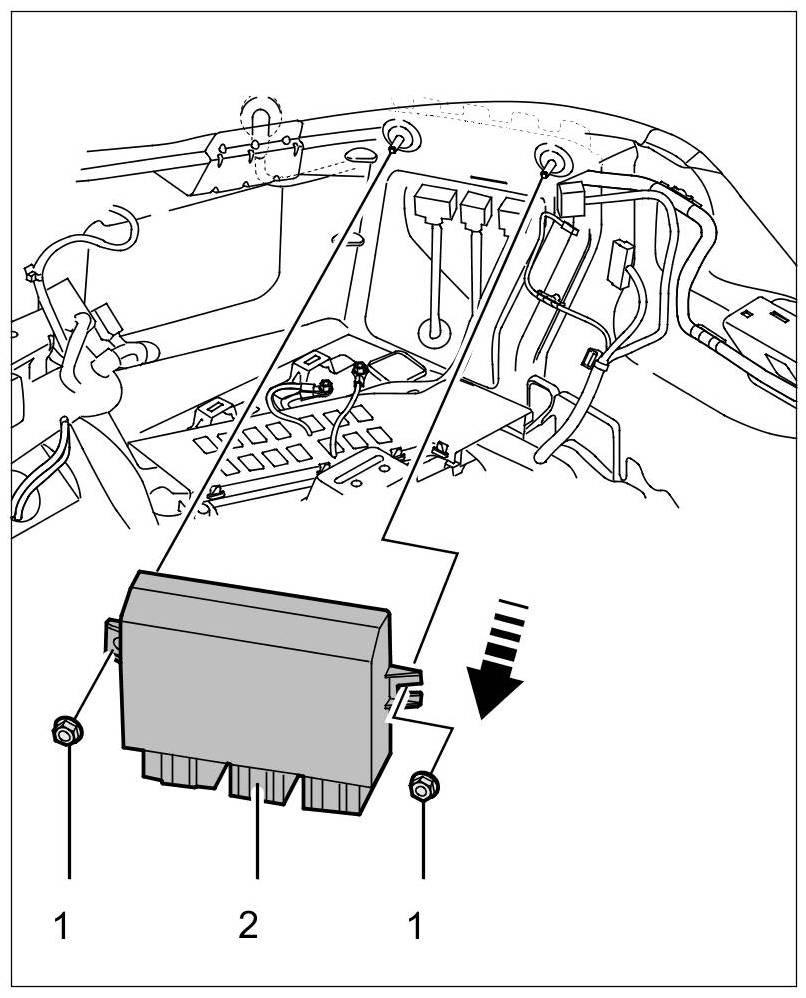 1
2
1