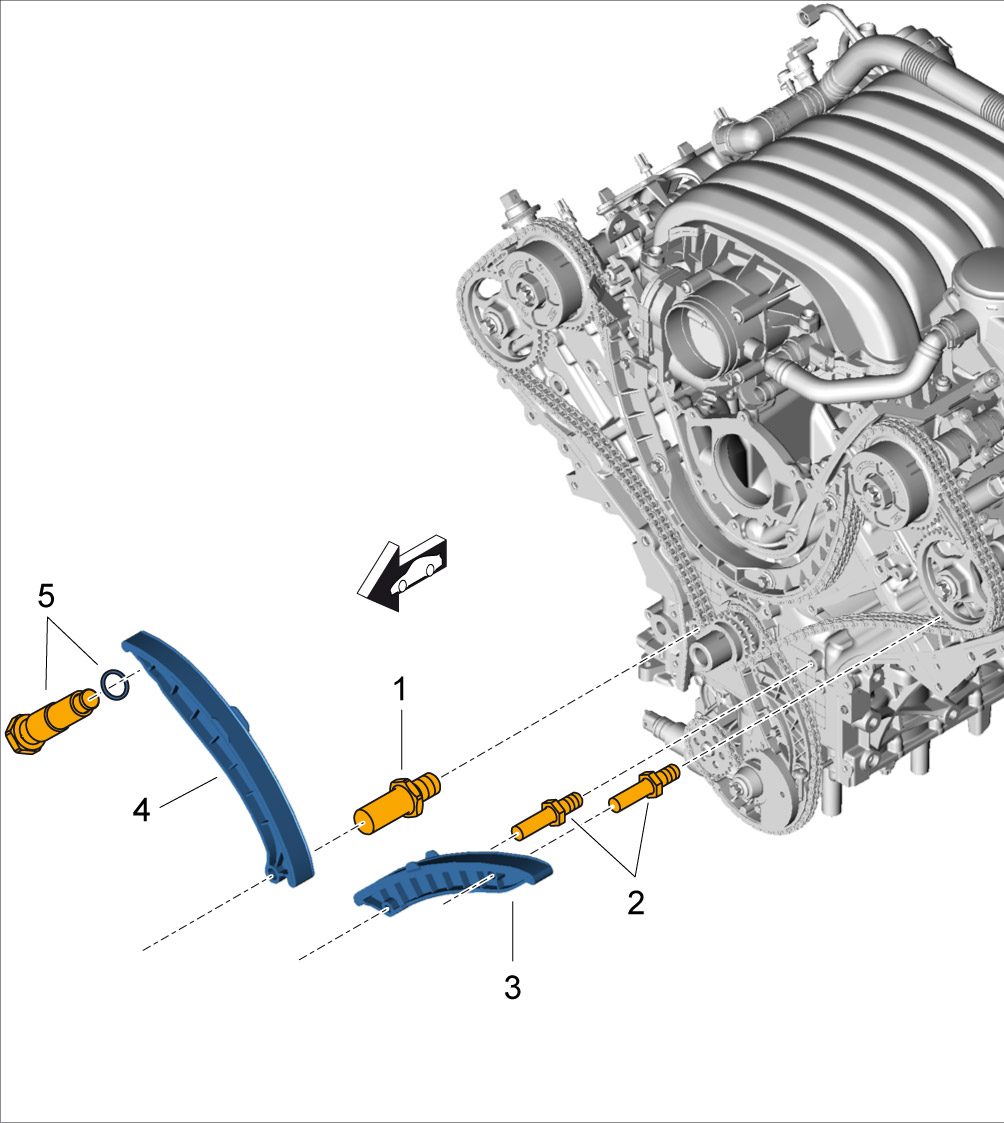 5
1
4
2
3