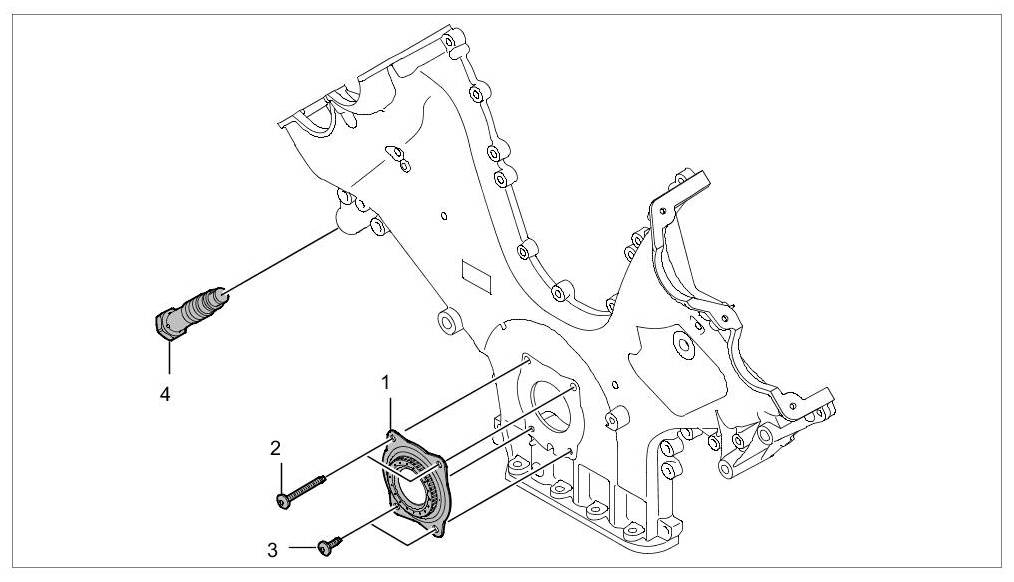 4
1
2
3