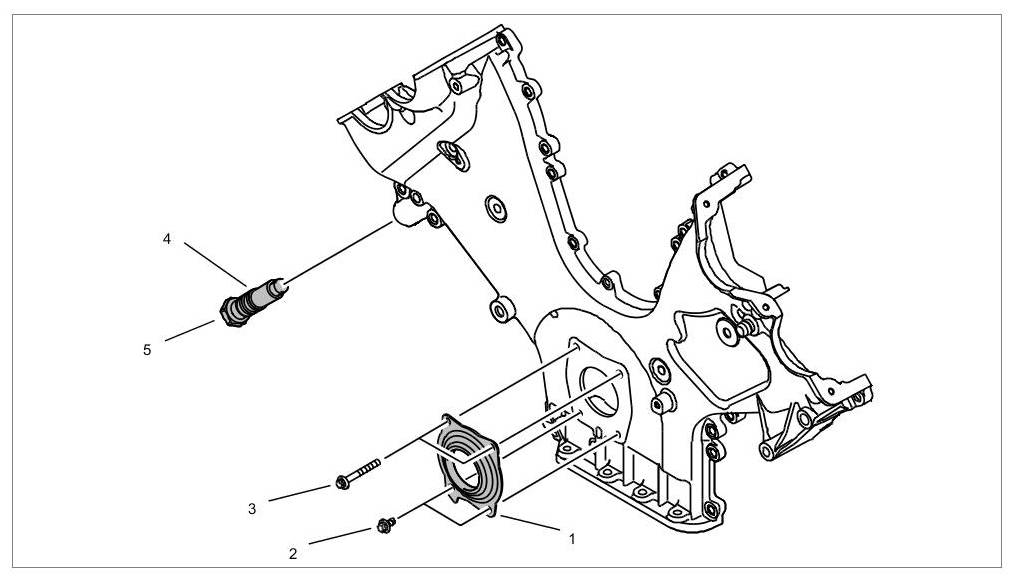 4
5
3
2
1