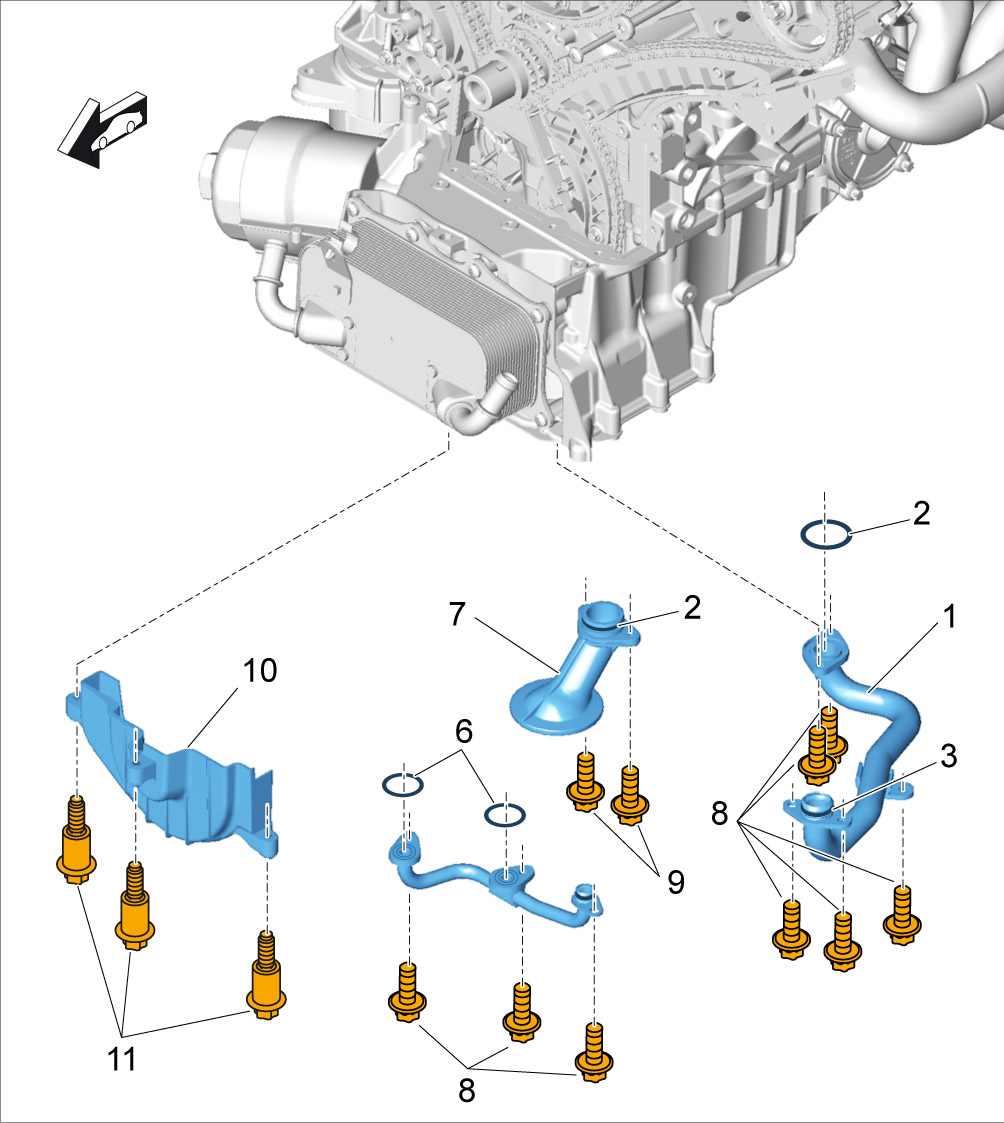 2
7
2
1
10
6
3
8
9
11
8