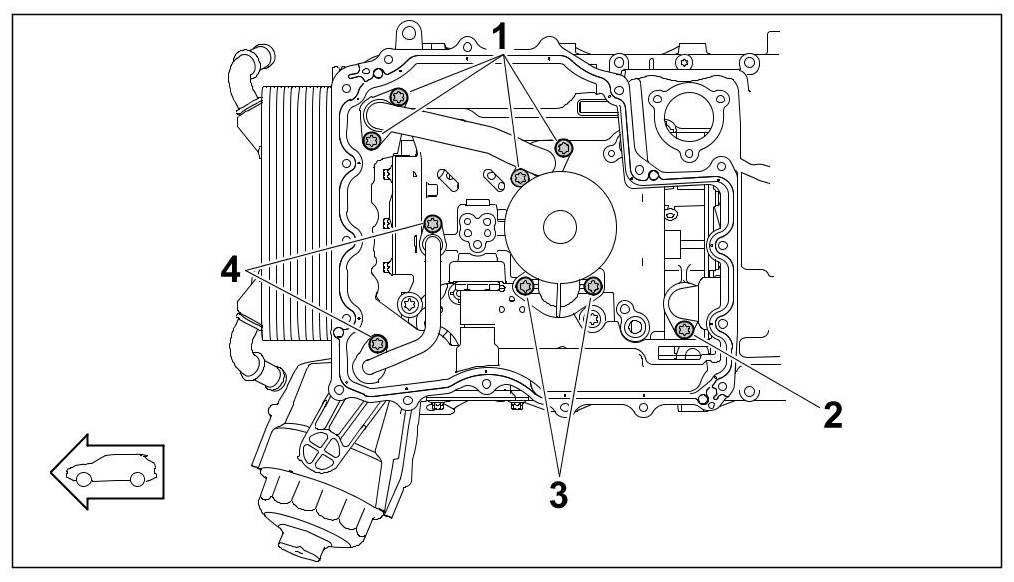 1
4
2
3