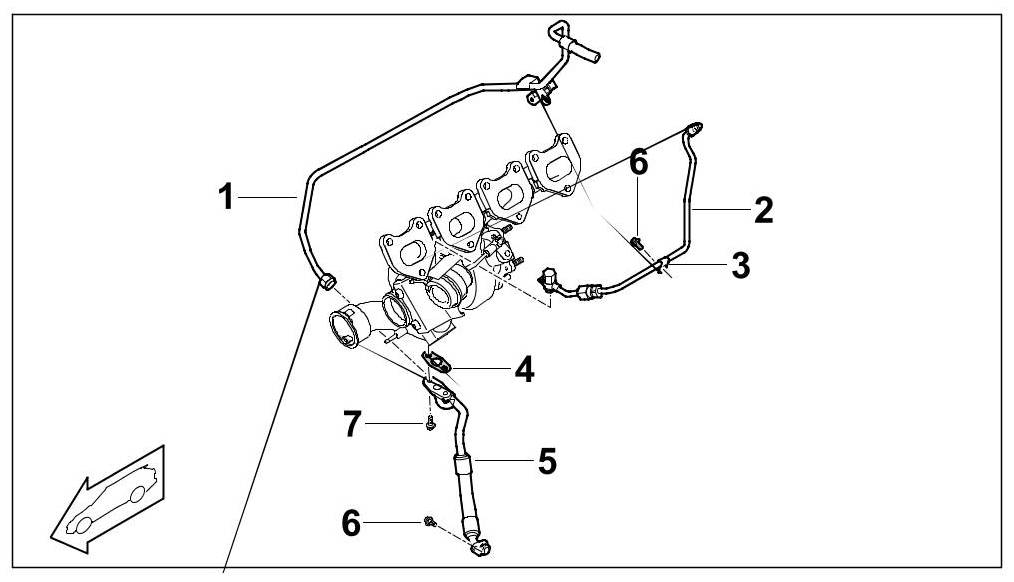 1
6
2
3
4
7
5
6