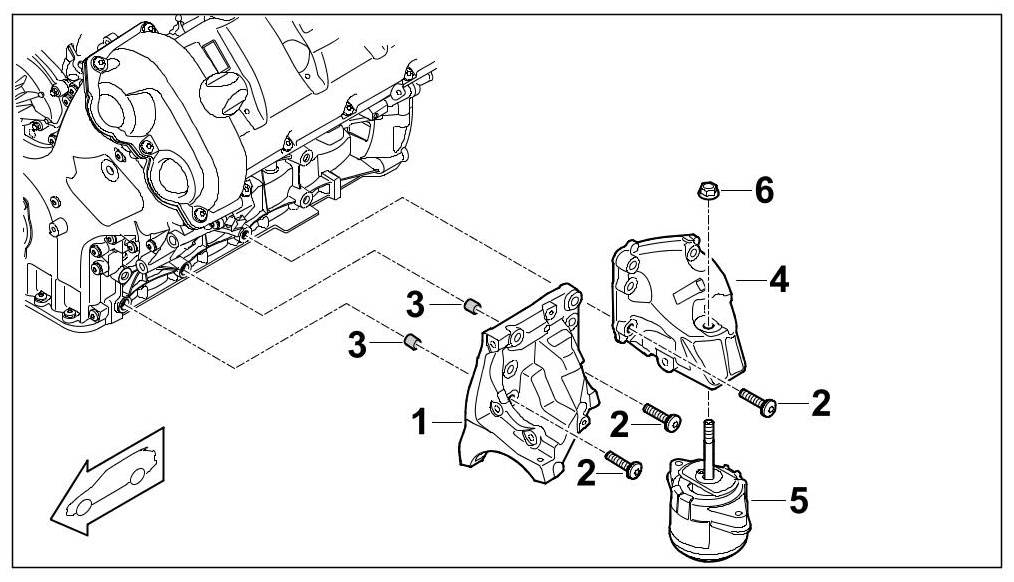 6
4
3
3
2
1
2
2
5