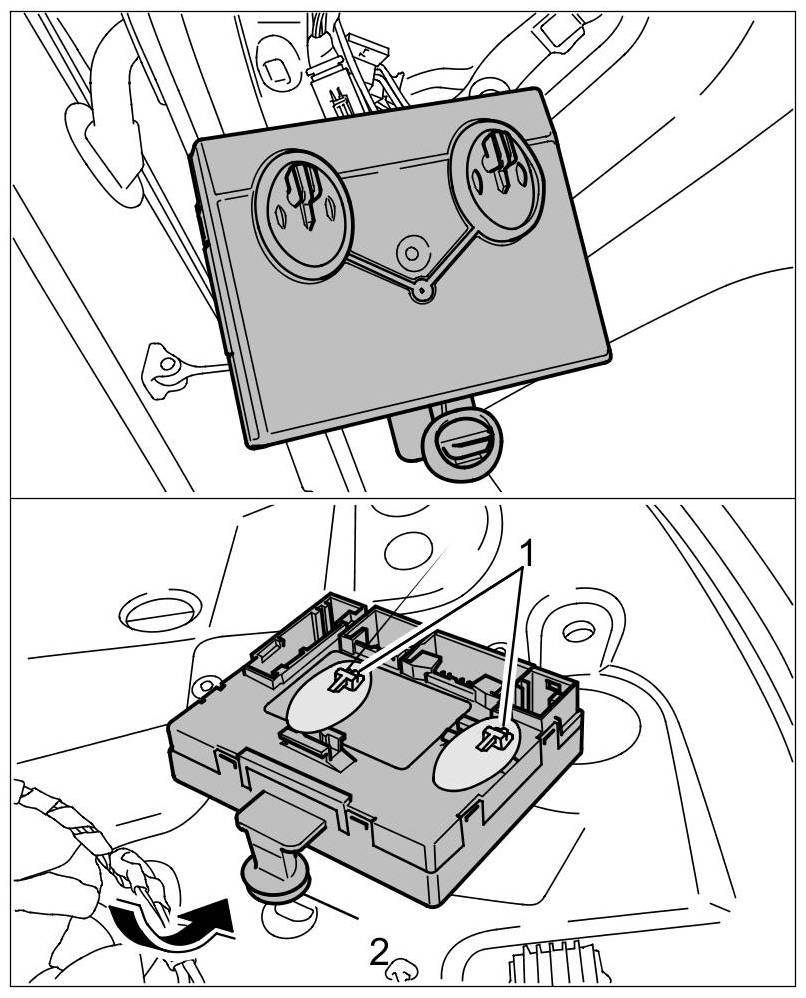 1

2