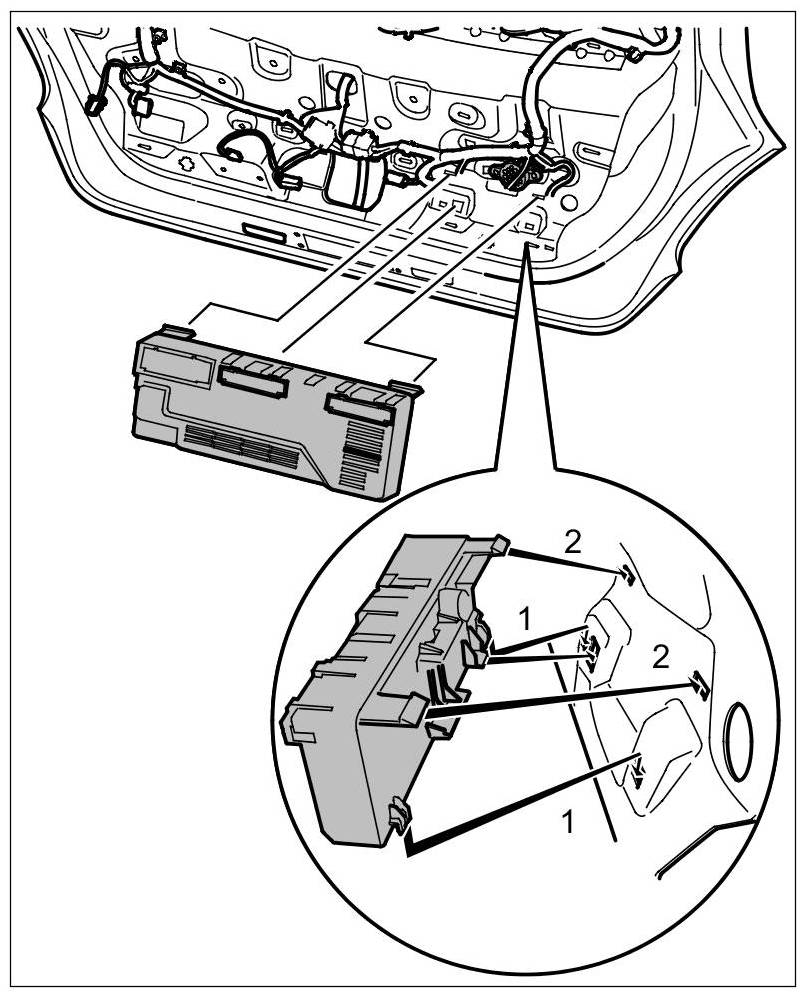 2
1
2
1