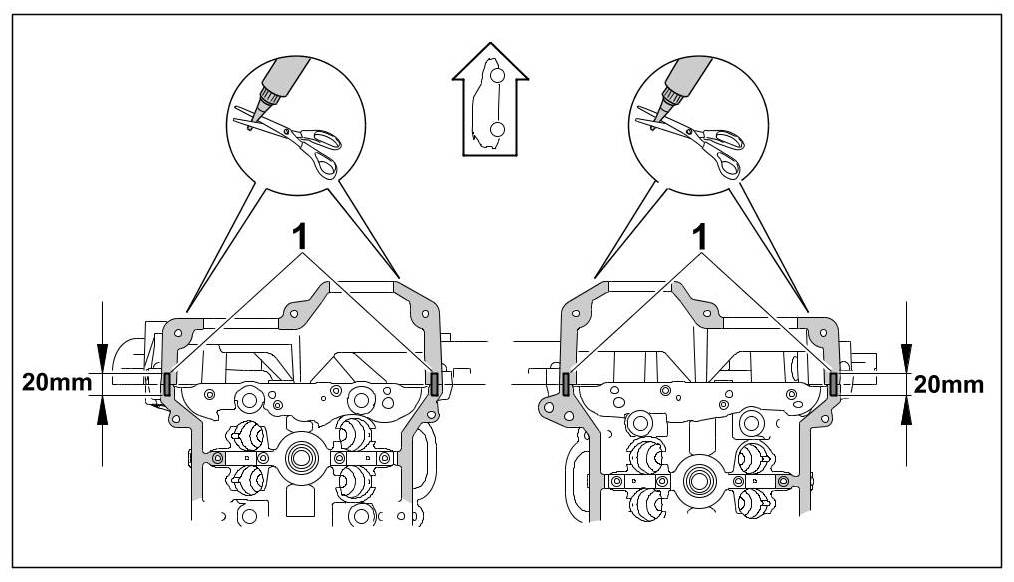 1
1
20mm
20mm