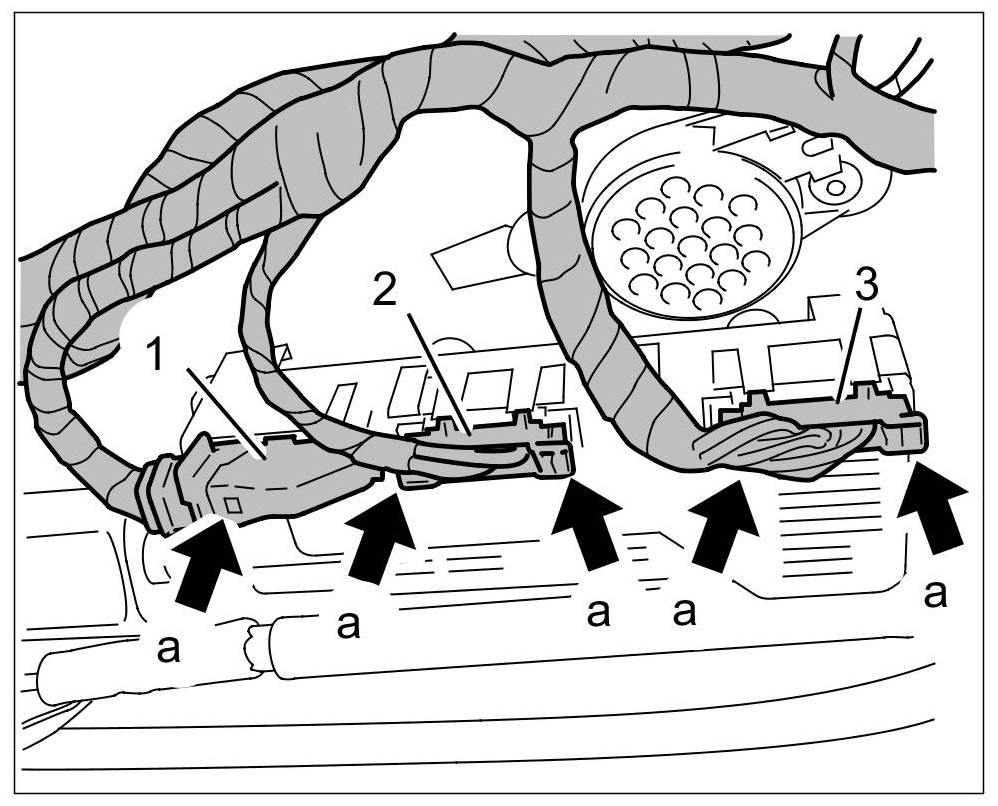 2
3
1
a
a
a
a
a