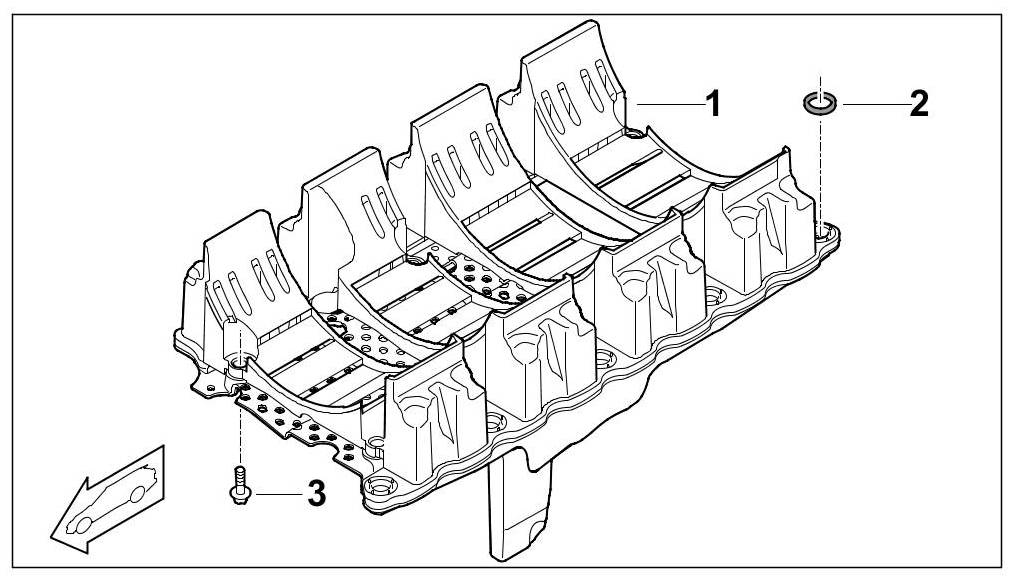 1
2
3