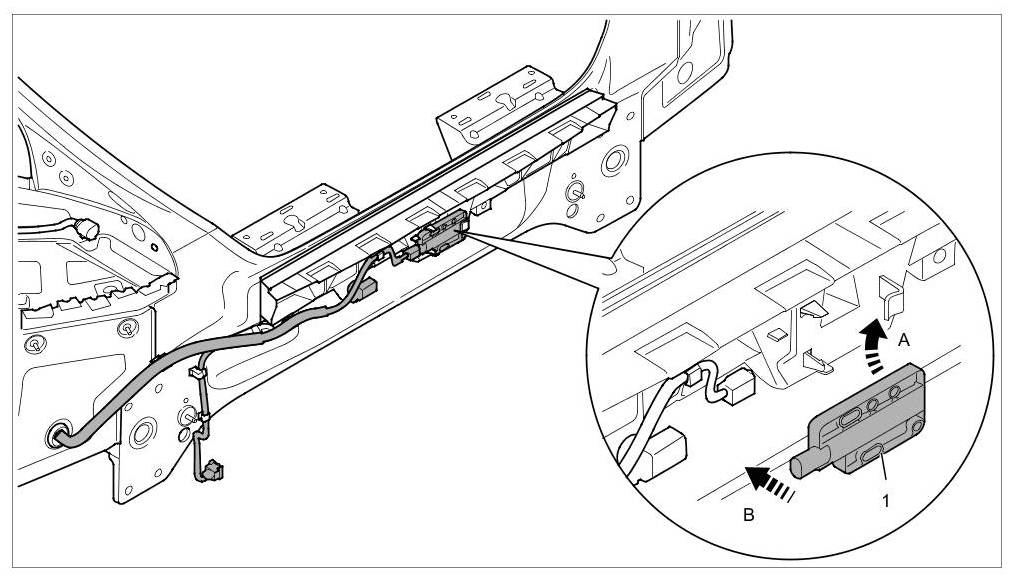 A
B
1