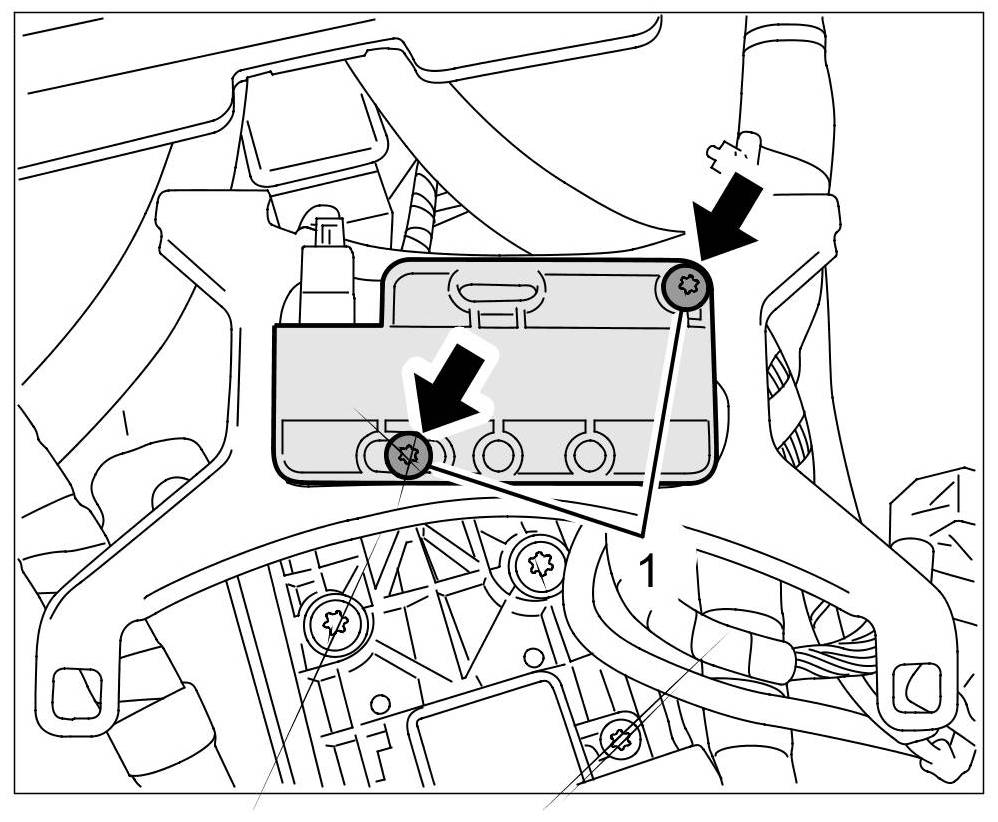 1