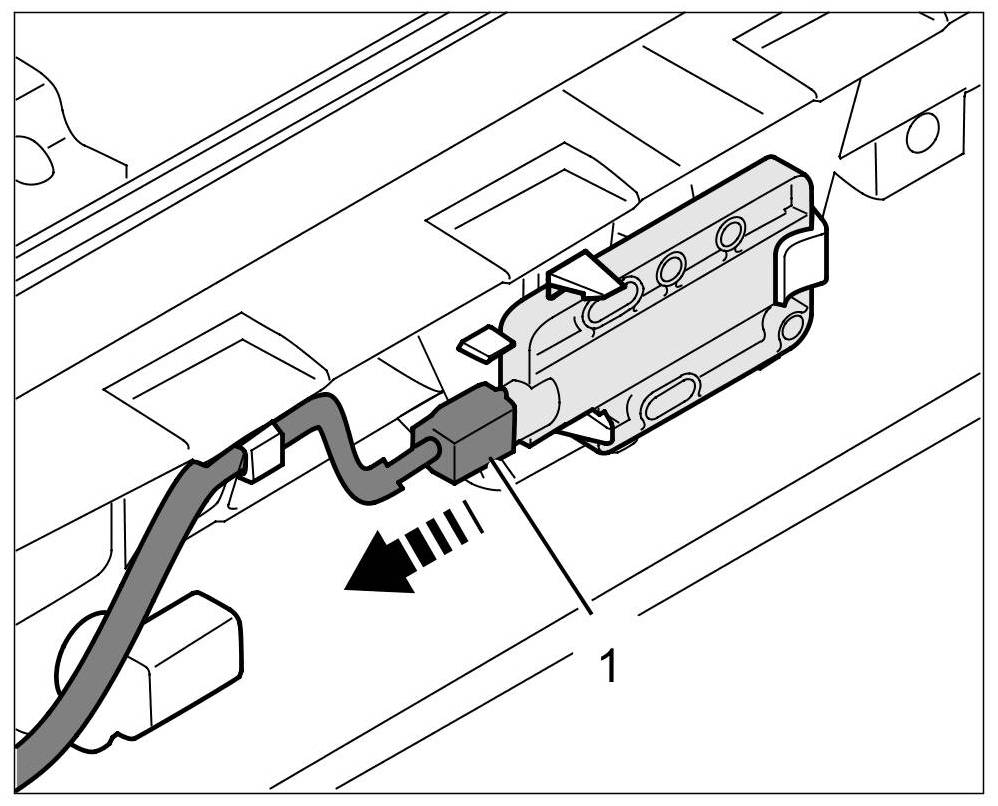 1