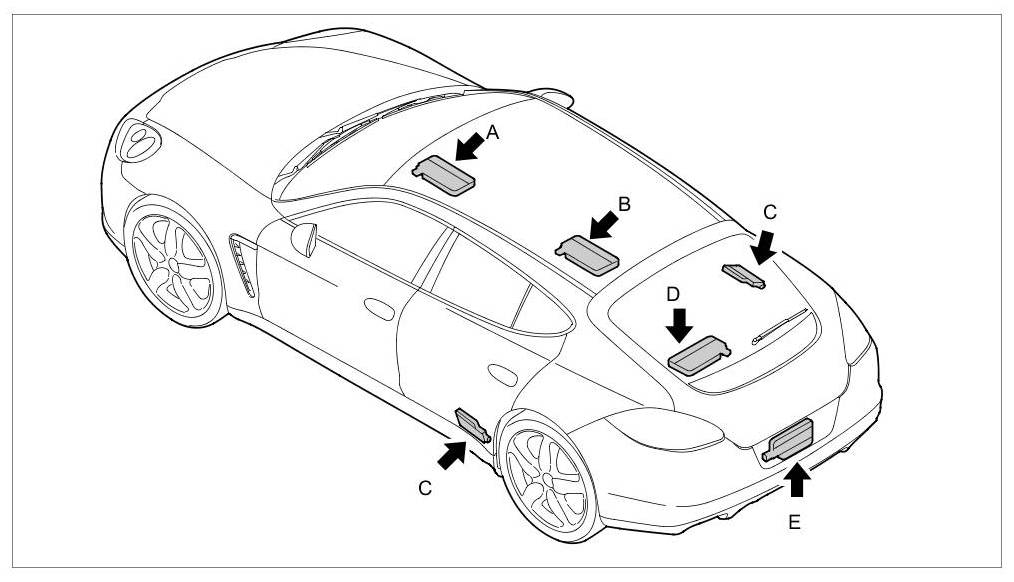 A
B
C
D
C
E