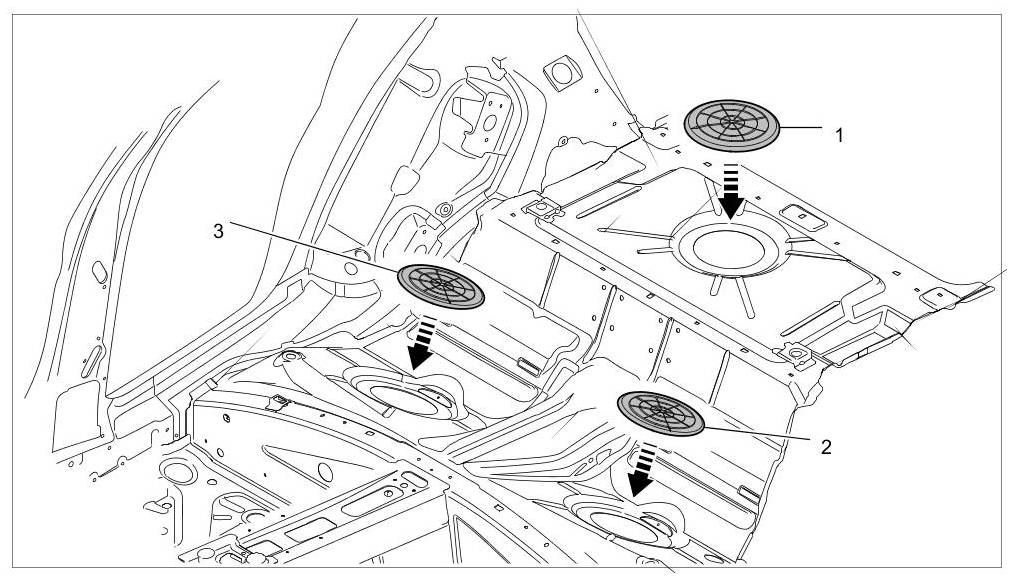 1
3
2