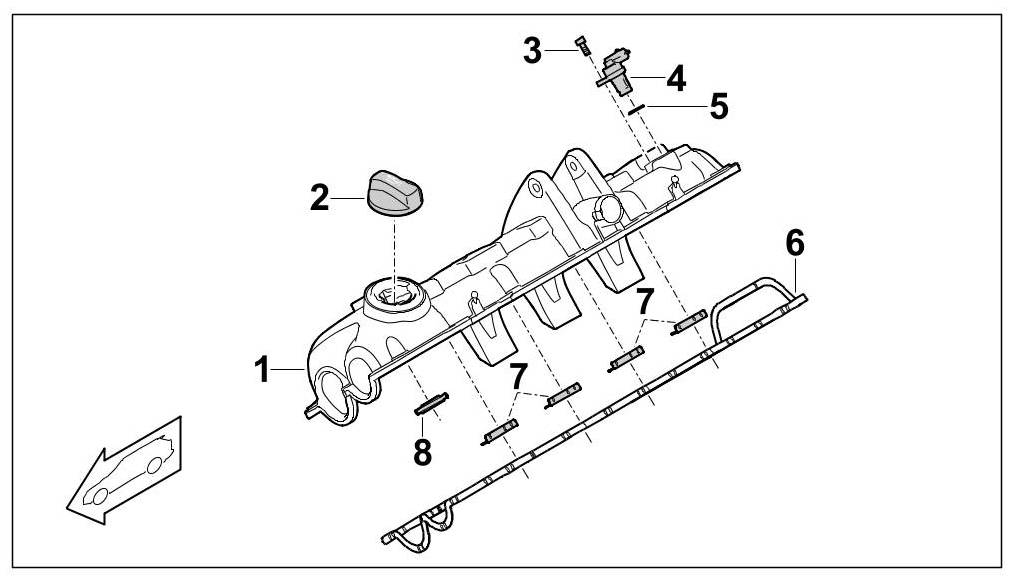 3
4
5
2
6
7
1
7
8