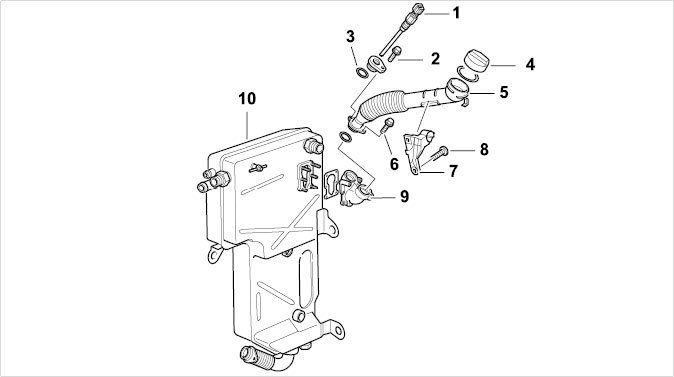 1
3
2
4
5
10
6
8
7
9