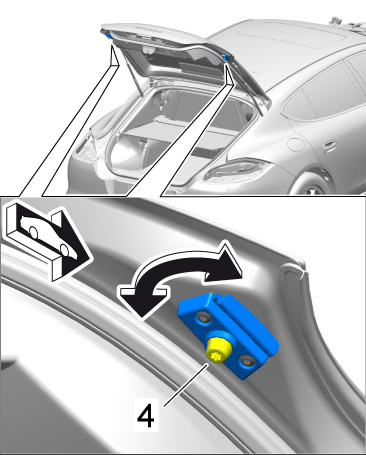 4