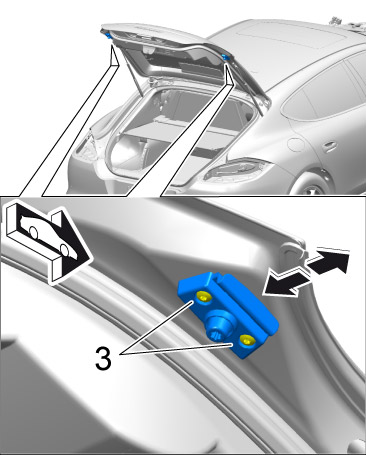 3