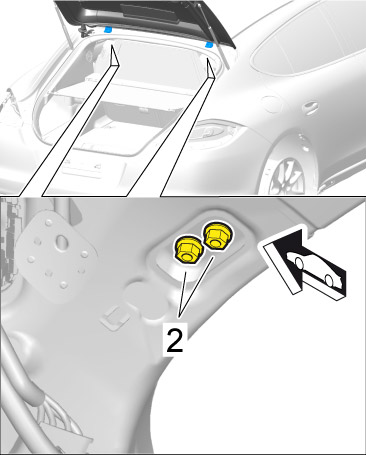 2