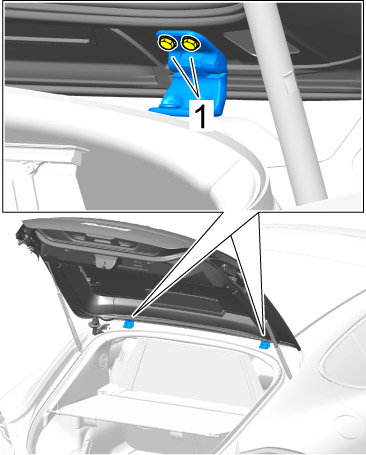 1