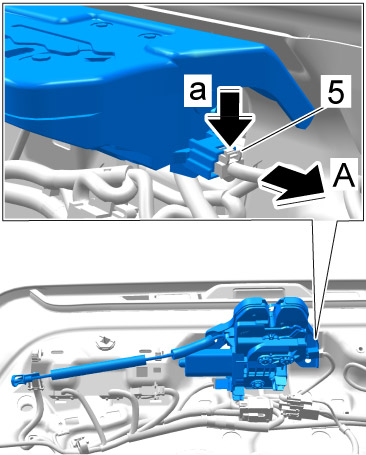 a
5
A