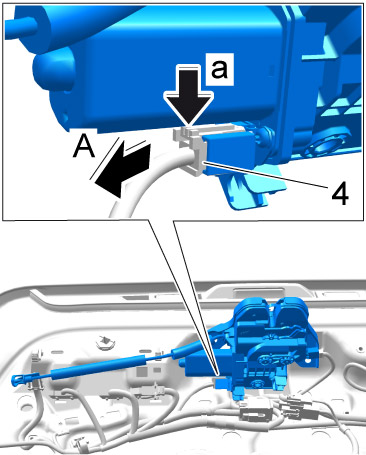 a

A

4