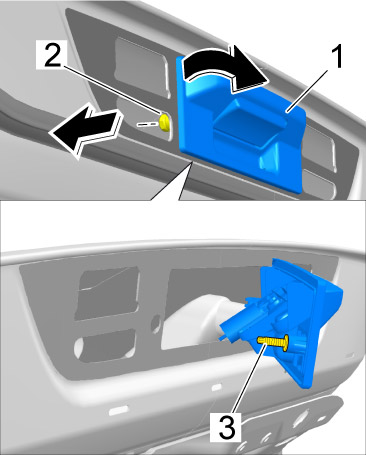 2
1
3