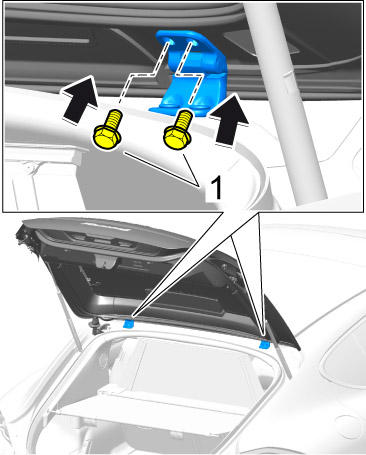 1