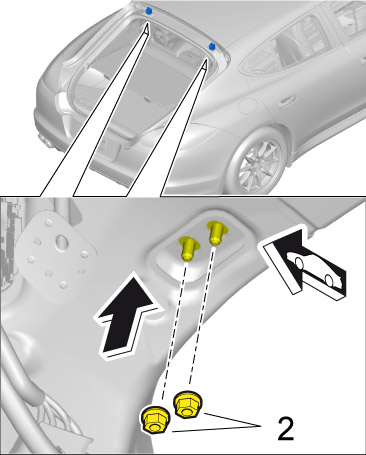 2