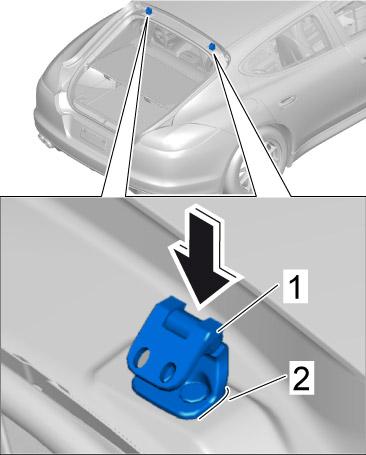 1
2