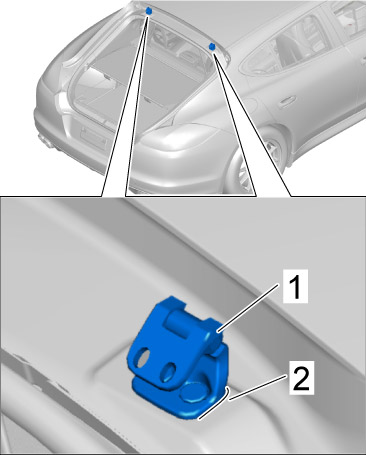 1
2