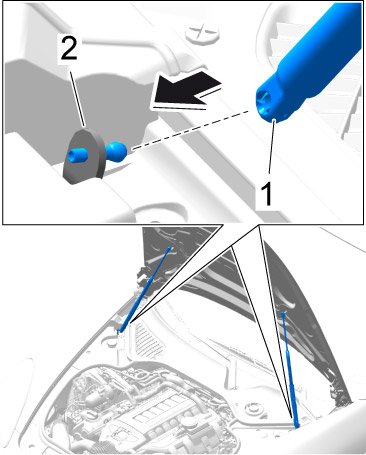 2

1