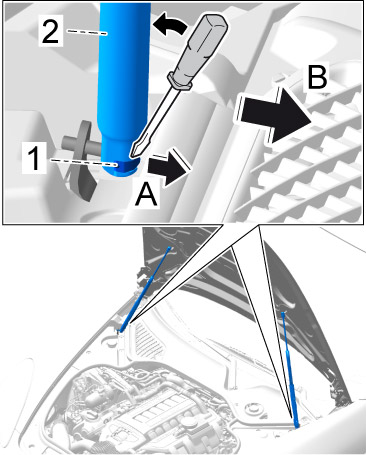 2
B
1
A