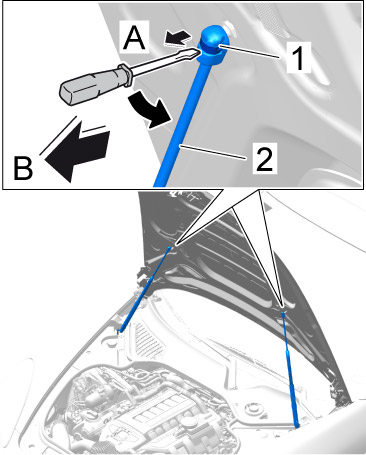 A
1
B
2