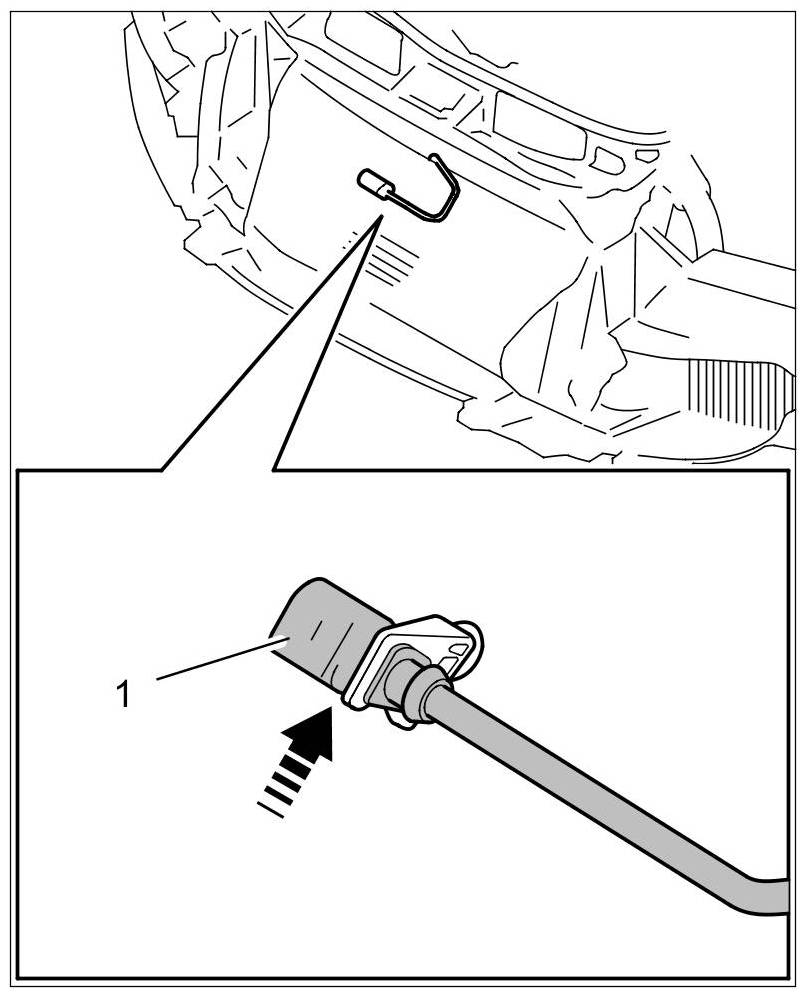 1