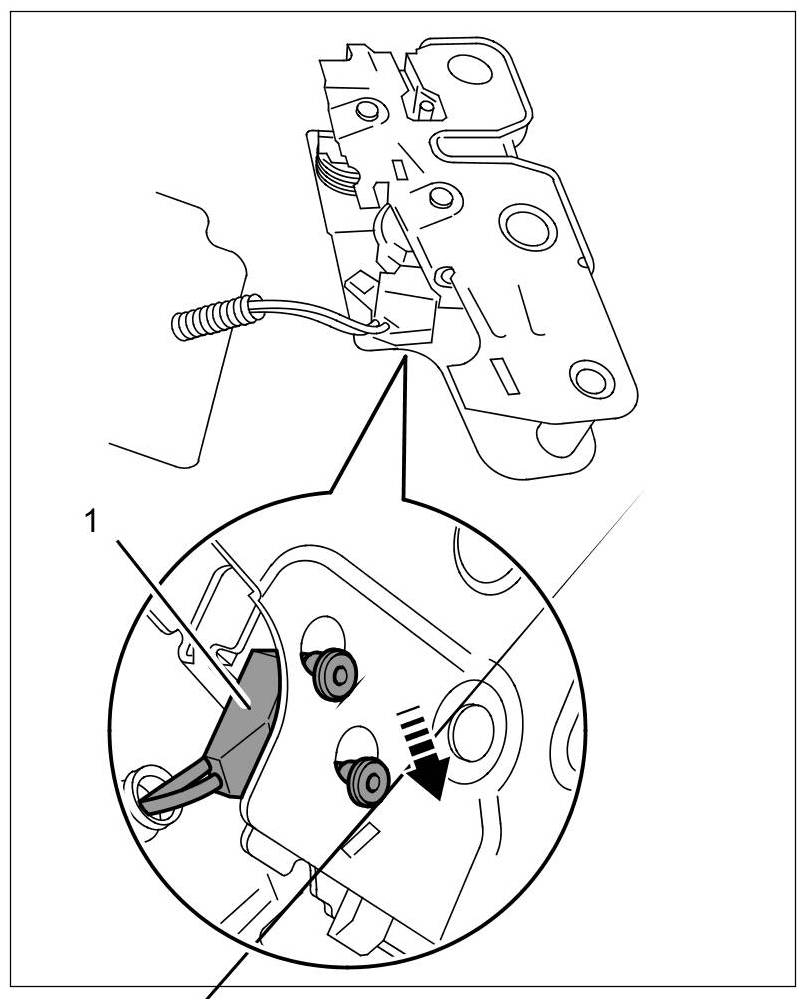 1