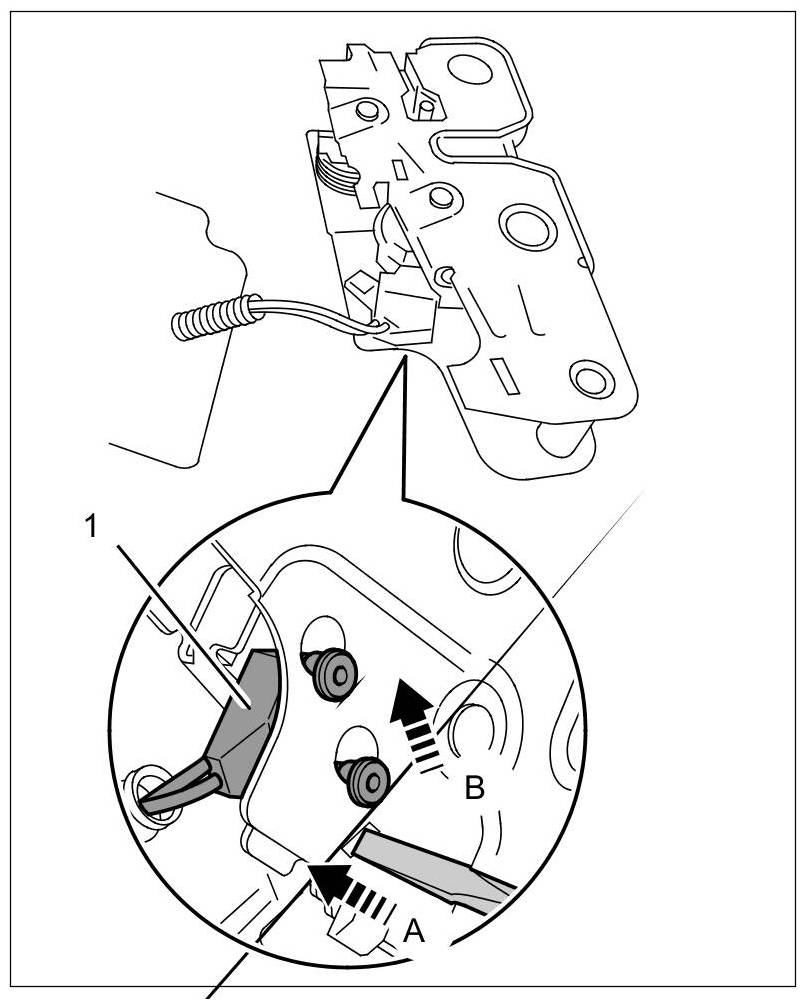 1

B

A