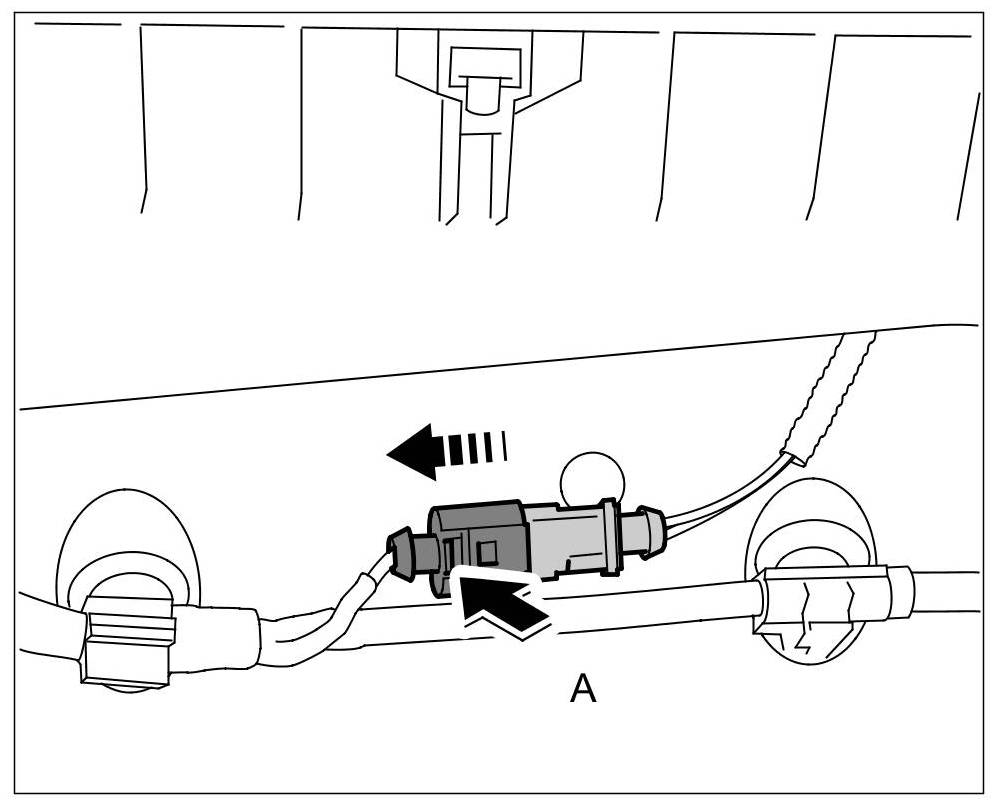 A