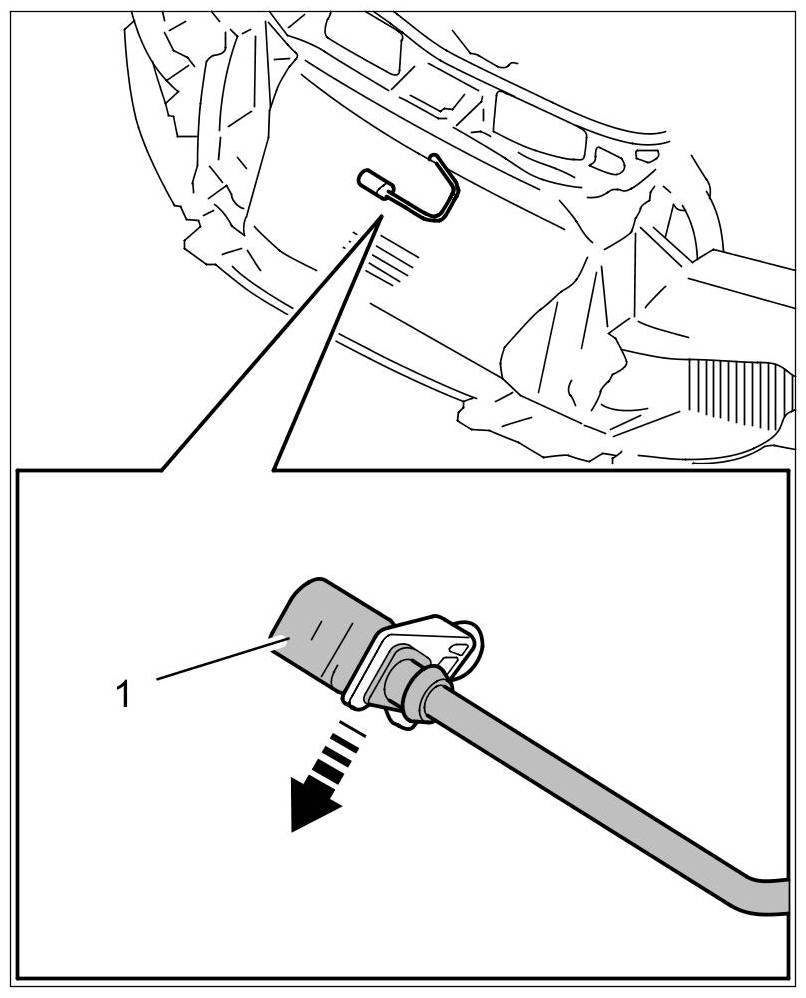 1