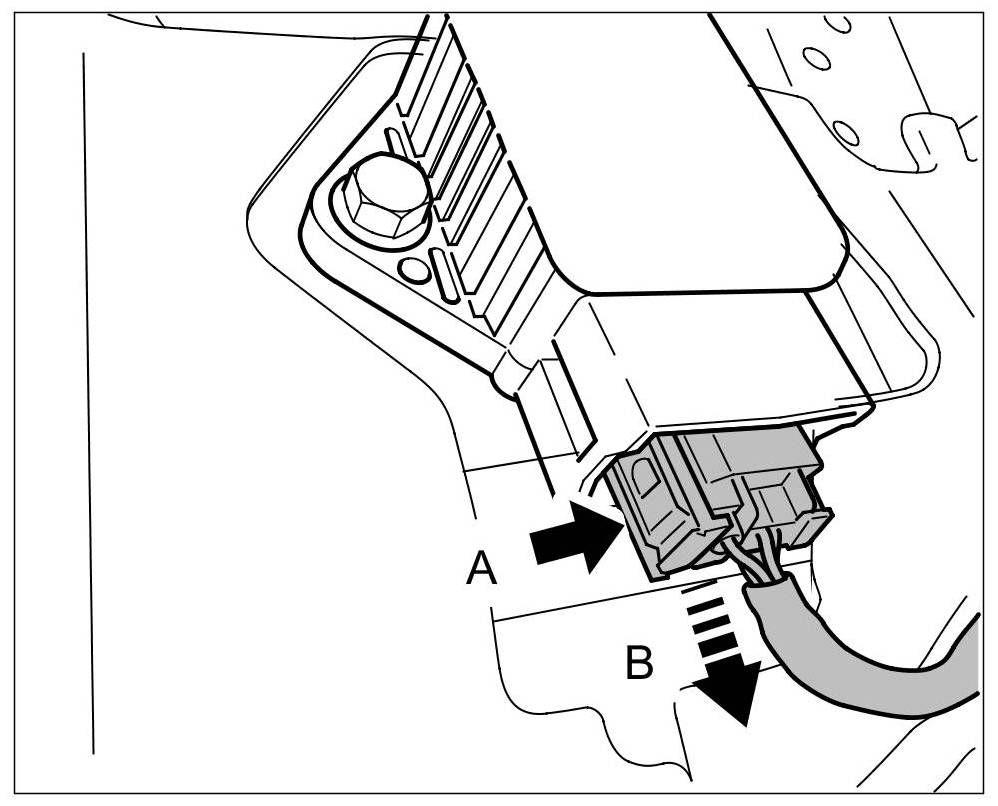 A
B